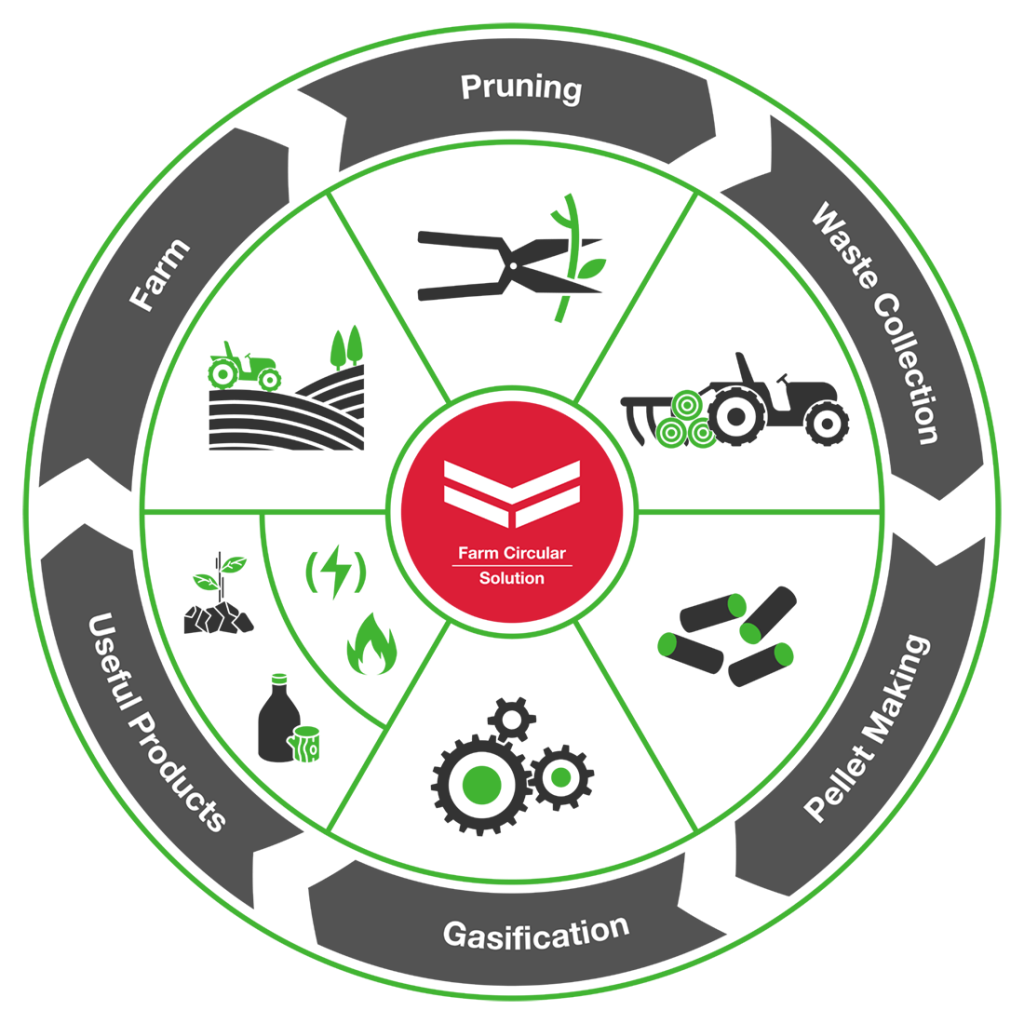 Pruning

Waste Collection

Pellet Making

Gasification

Useful Products

Farm

Farm Circular Solution