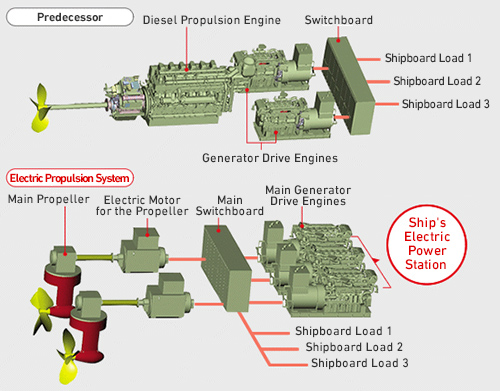 Predecessor

Diesel Propulsion Engine

Switchboard

Shipboard Load 1

Shipboard Load 2

Shipboard Load 3

Generator Drive Engines

Electric Propulsion System

Main Propeller

Electric Motor for the Propeller

Main Switchboard

Main Generator Drive Engines

Ship's Electric Power Station

Shipboard Load 1

Shipboard Load 2

Shipboard Load 3