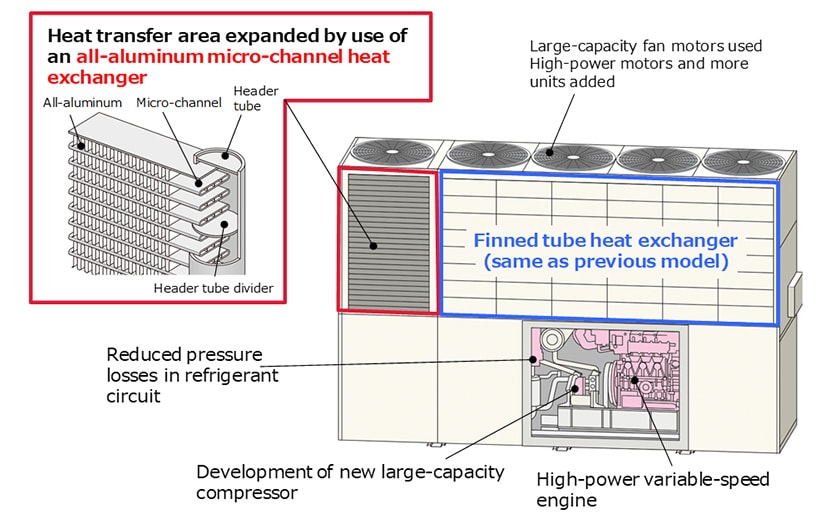 Heat transfer area expanded by use of an all-aluminum micro-channel heat exchanger

All-aluminum

Micro-channel

Header tube

Header tube divider

Large-capacity fan motors used
High-power motors and more units added

Finned tube heat exchanger
(same as previous model)

Reduced pressure losses in refrigerant circuit

Development of new large-capacity compressor

High-power variable-speed engine