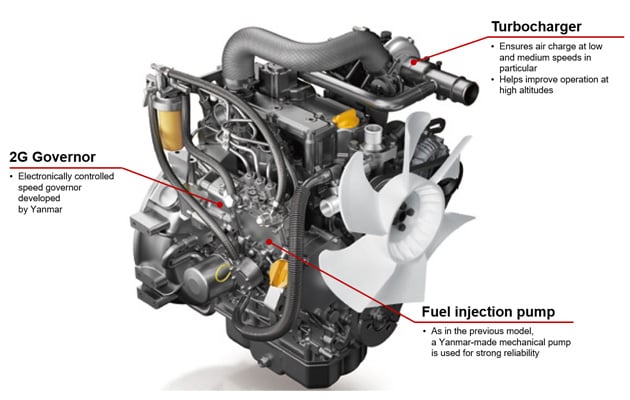 Turbocharger

• Ensures air charge at low and medium speeds in particular
• Helps improve operation at high altitudes

2G Governor

• Electronically controlled speed governor developed by Yanmar

Fuel injection pump

• As in the previous model, a Yanmar-made mechanical pump is used for strong reliability