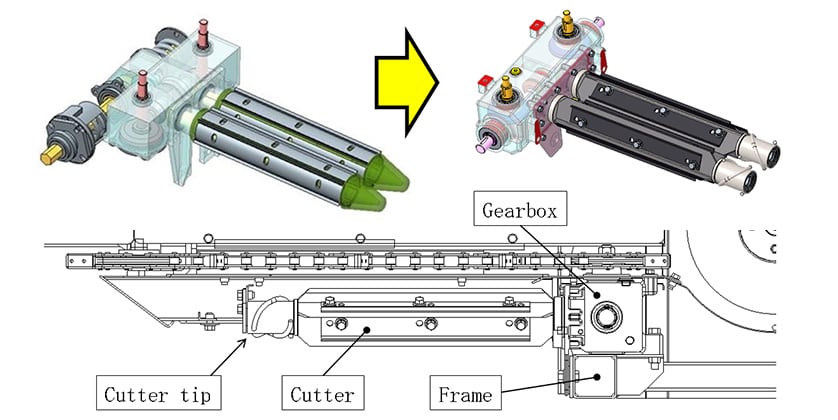 Gearbox

Cutter tip

Cutter

Frame