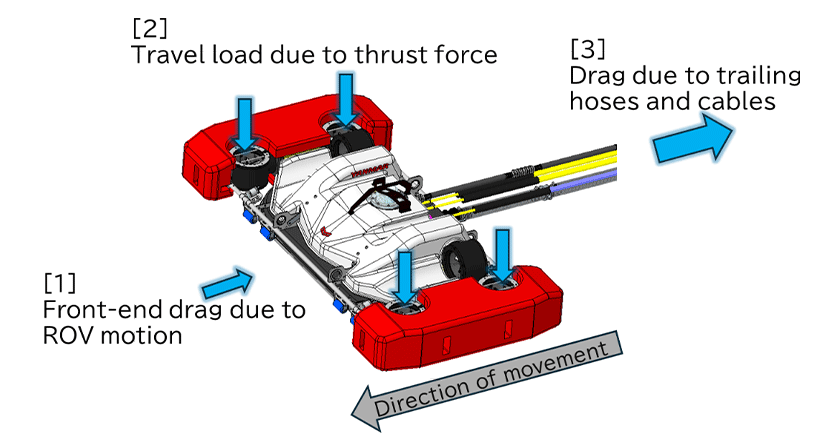 [2]
Travel load due to thrust force

[3]
Drag due to trailing hoses and cables

[1]
Front-end drag due to ROV motion

Direction of movement