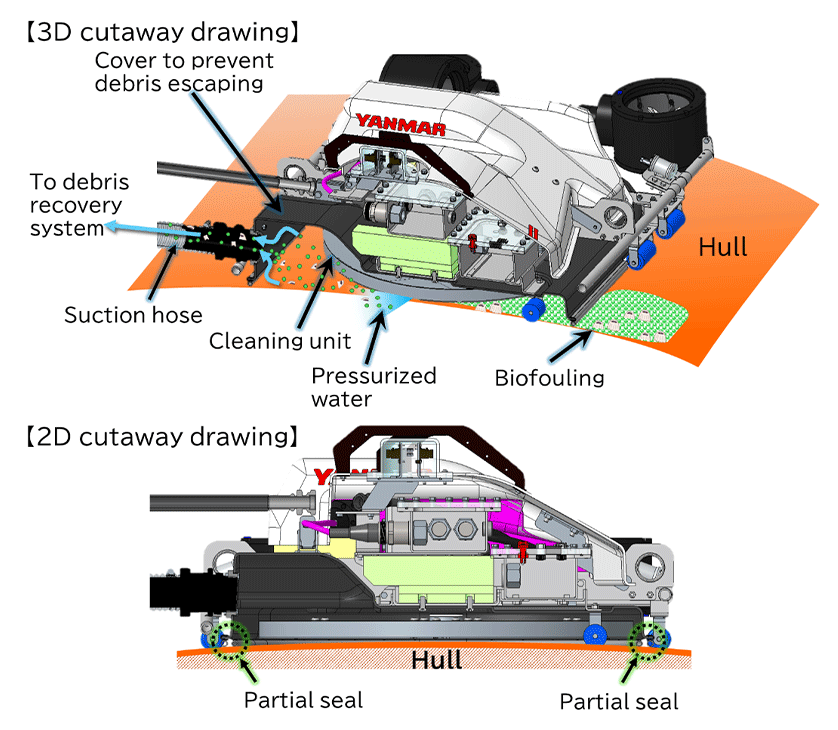 【3D cutaway drawing】

Cover to prevent debris escaping

YANMAR

To debris recovery system

Hull

Suction hose

Cleaning unit

Pressurized water

Biofouling

【2D cutaway drawing】

Hull

Partial seal

Partial seal