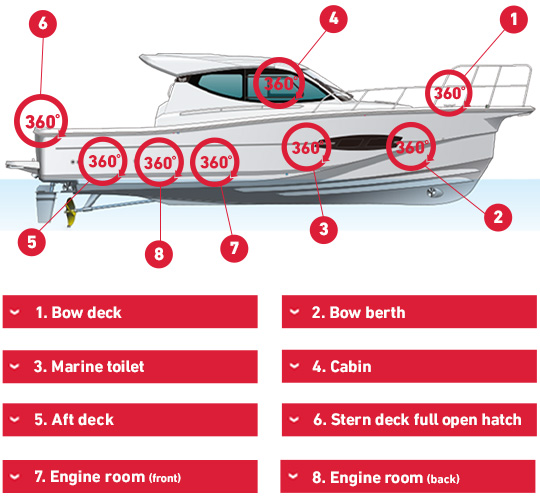 6
4
1
360°
360°
360°
360°
360°
360°
360°
360°
5
8
7
3
2

1. Bow deck

2. Bow berth

3. Marine toilet

4. Cabin

5. Aft deck

6. Stern deck full open hatch

7. Engine room (front)

8. Engine room (back)