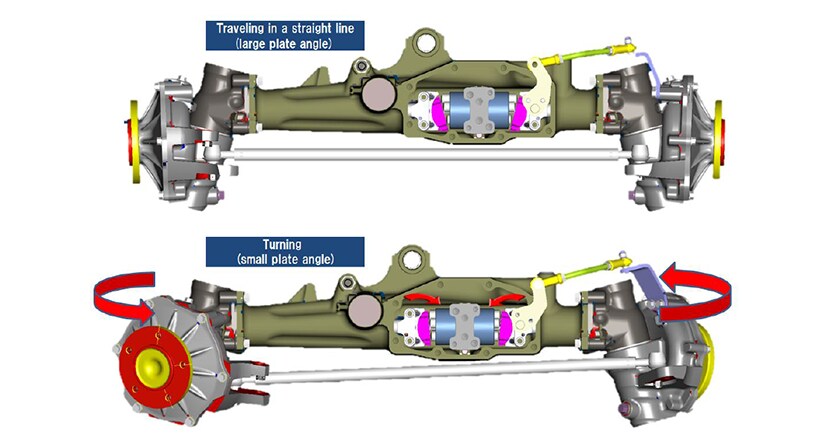 Traveling in a straight line
(large plate angle)

Turning
(small plate angle)