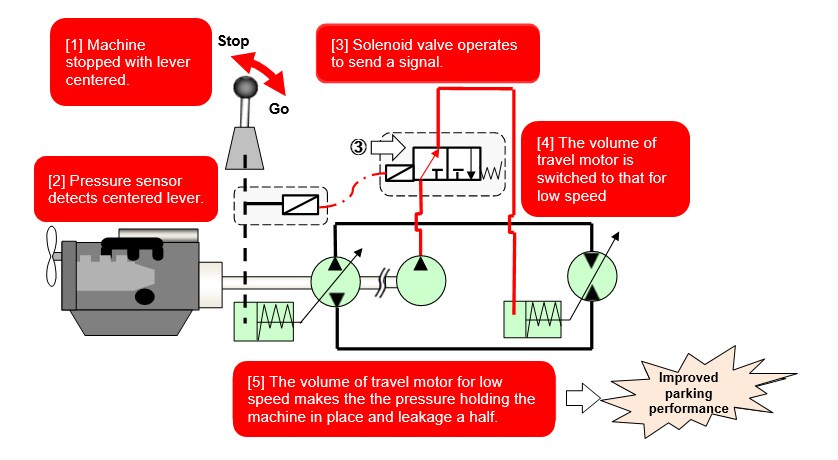 [1] Machine stopped with lever centered.

Stop

Go

[3] Solenoid valve operates to send a signal.

③

[4] The volume of travel motor is switched to that for low speed

[2] Pressure sensor detects centered lever.

[5] The volume of travel motor for low speed makes the the pressure holding the machine in place and leakage a half.

Improved parking performance