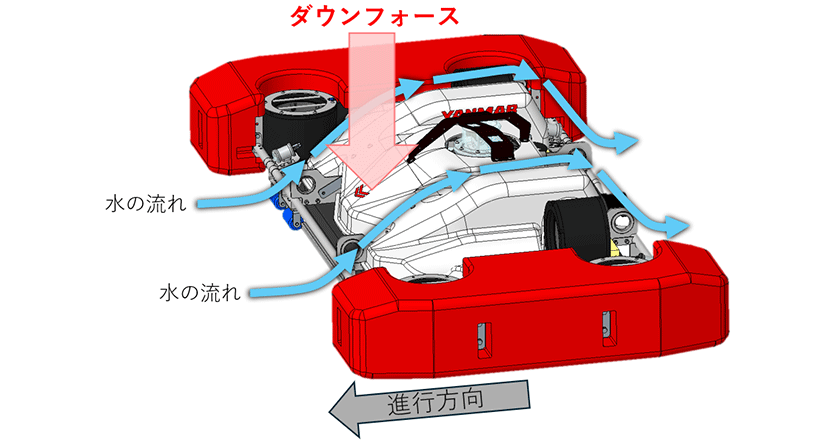 ダウンフォース

YANMAR

水の流れ

水の流れ

進行方向