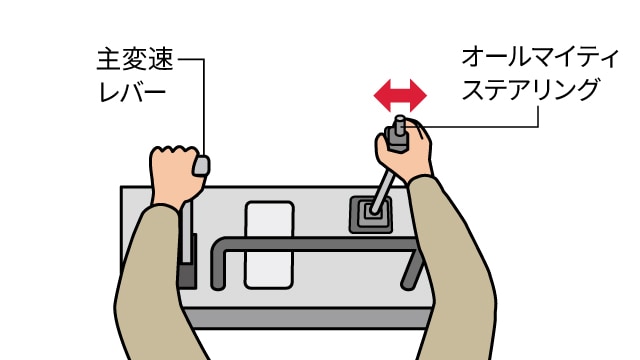 主変速
レバー

オールマイティ
ステアリング