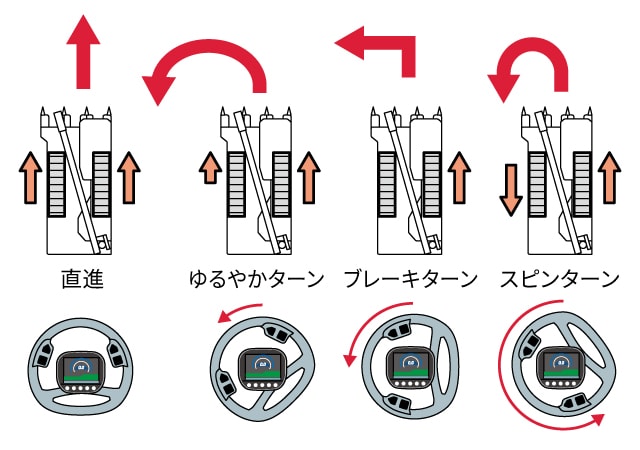 直進

ゆるやかターン

ブレーキターン

スピンターン