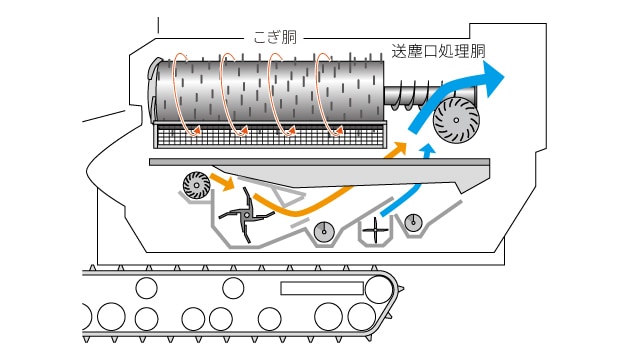 こぎ胴

送塵口処理胴