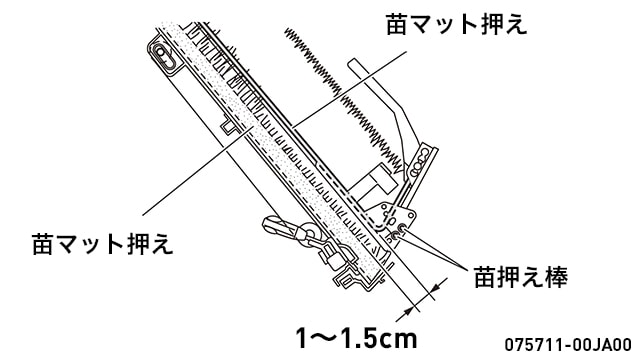 苗マット押え

苗マット押え

苗押え棒

1〜1.5cm

075711-00JA00