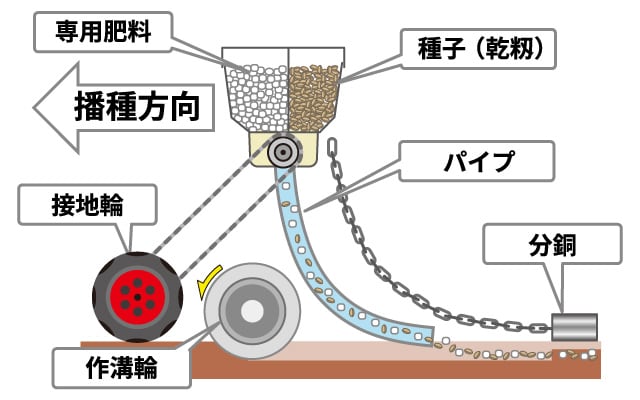 専用肥料

種子（乾籾）

播種方向

パイプ

接地輪

分銅

作溝輪