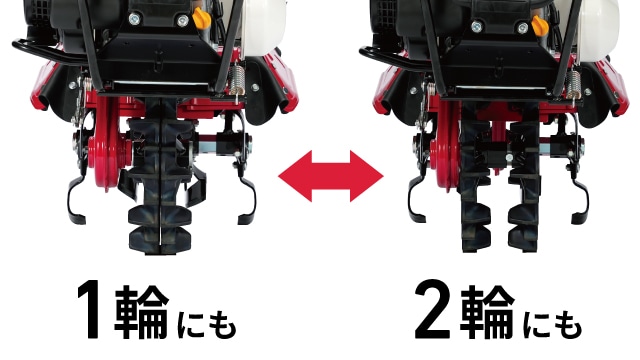 1輪にも

2輪にも