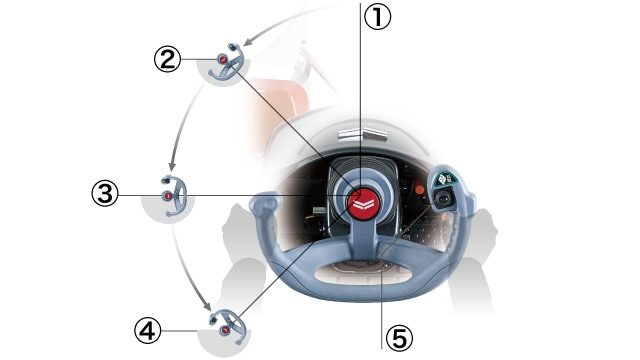 ①
②
③
④
⑤