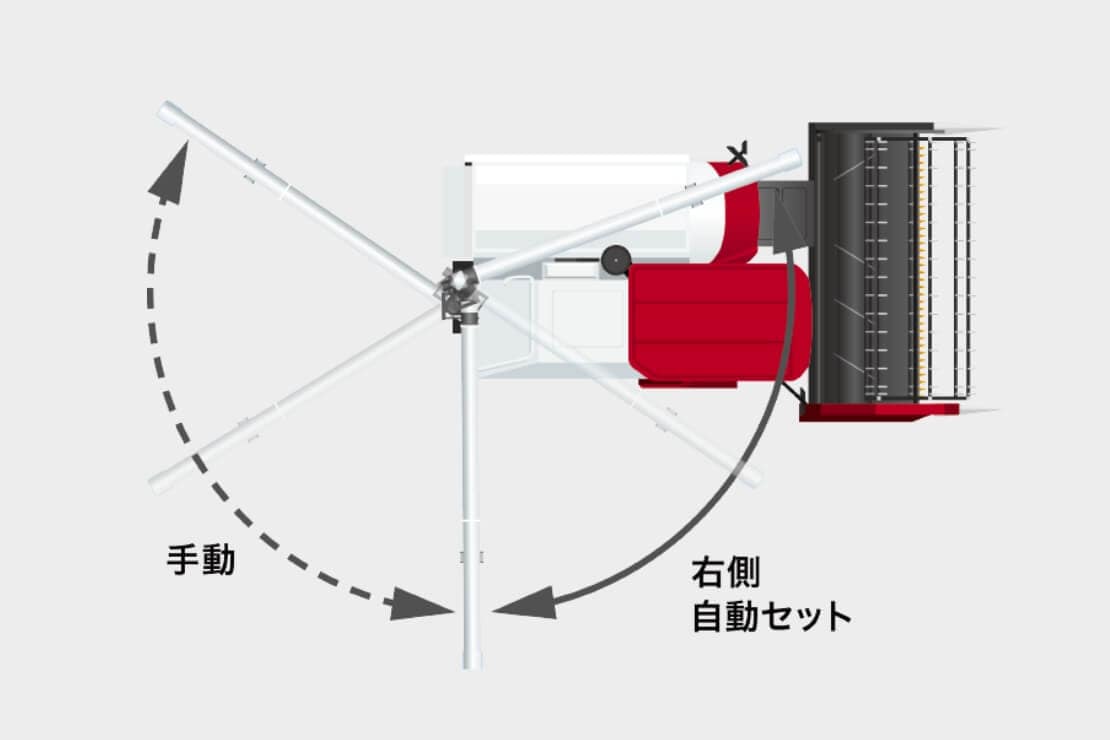 手動

右側
自動セット