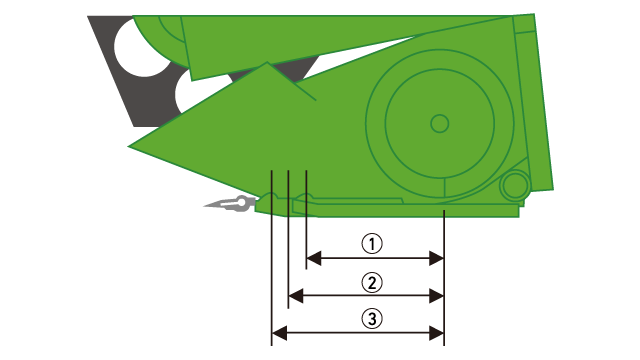 ①
②
③