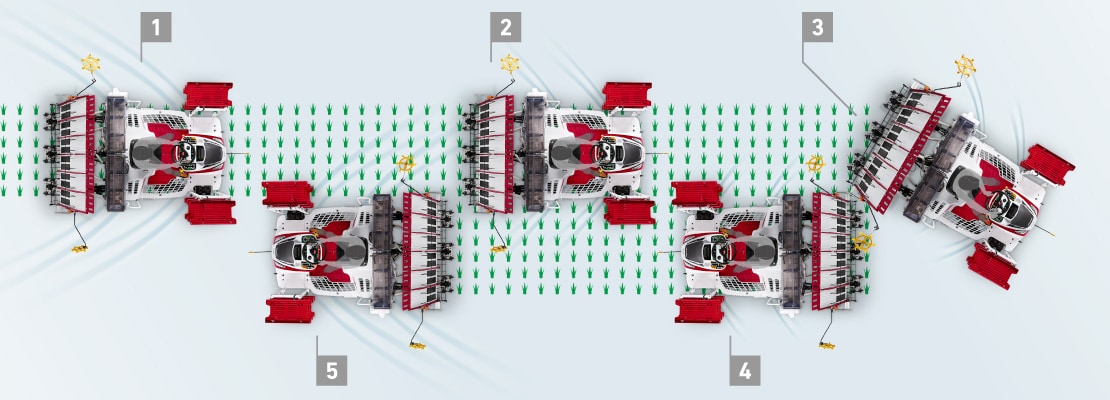 1
2
3
5
4