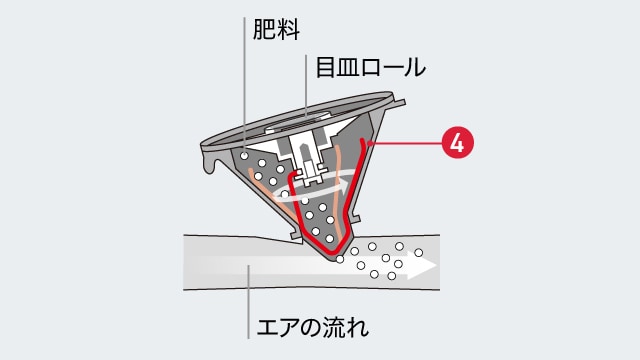 肥料

目皿ロール

4

エアの流れ