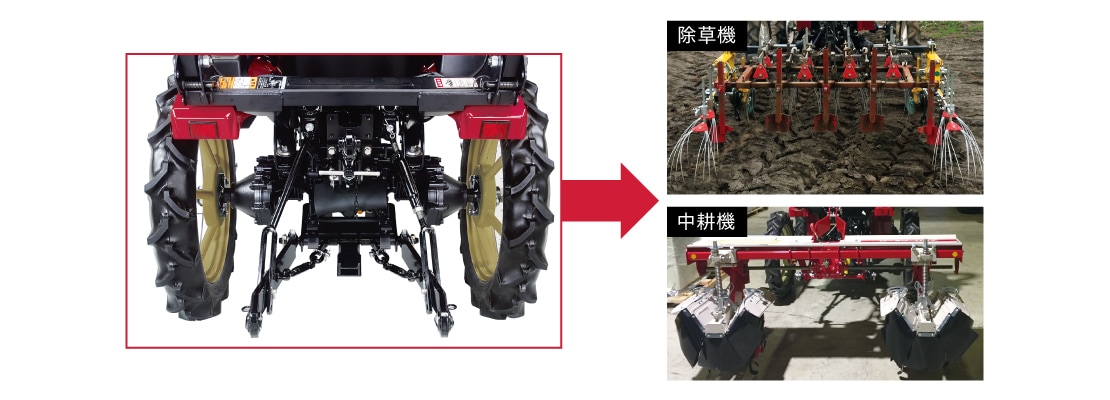 除草機

中耕機