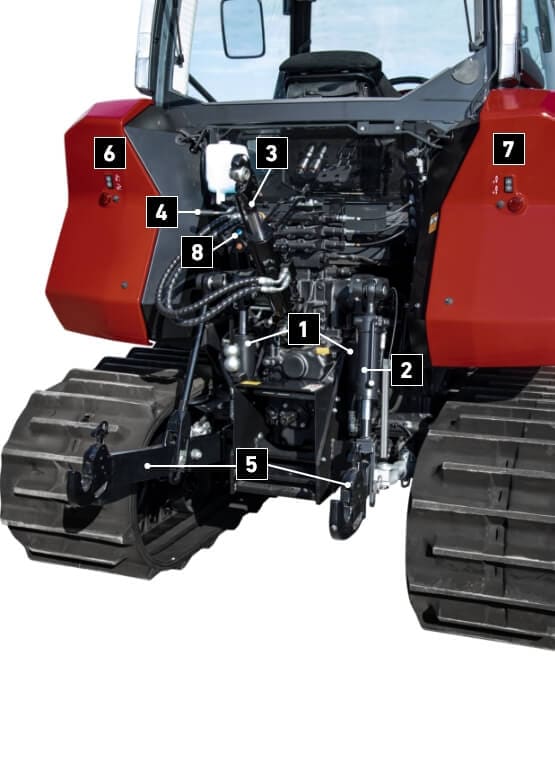 6
3
7
4
8
1
2
5