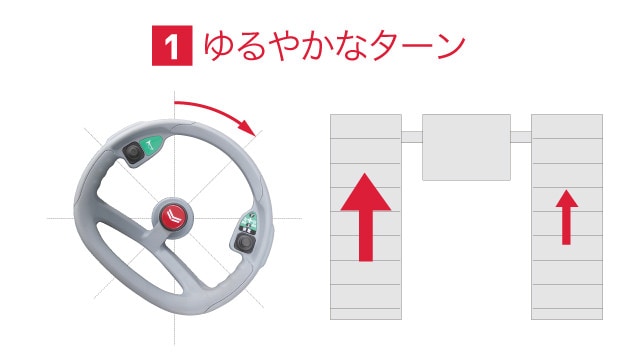 1 ゆるやかなターン