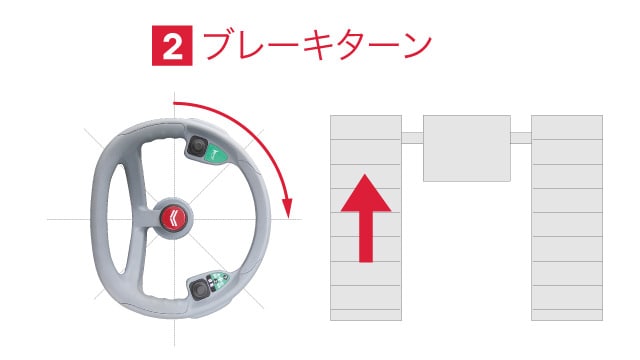 2 ブレーキターン