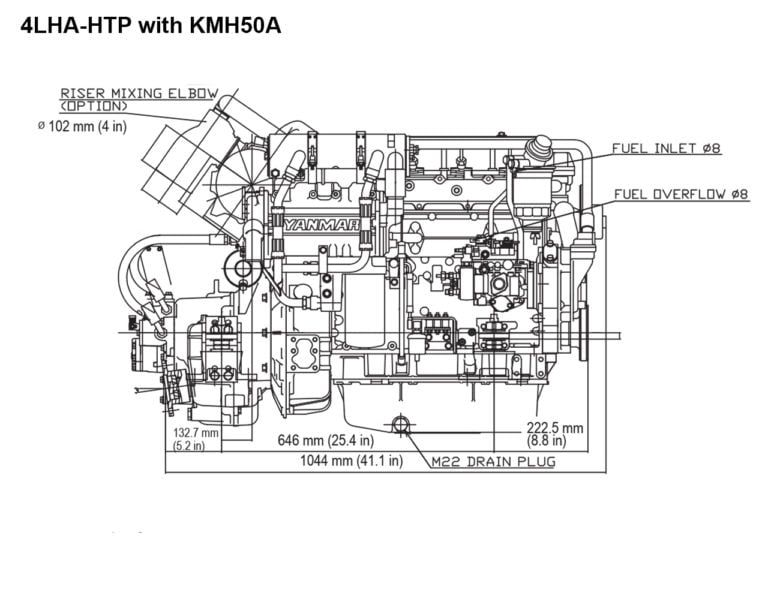 4LHA-HTP with KMH50A

RISER MIXING ELBOW
(OPTION)
ø 102 mm (4 in)

FUEL INLET ø8

FUEL OVERFLOW ø8

YANMAR

132.7 mm
(5.2 in)

646 mm (25.4 in)

222.5 mm
(8.8 in)

1044 mm (41.1 in)

M22 DRAIN PLUG