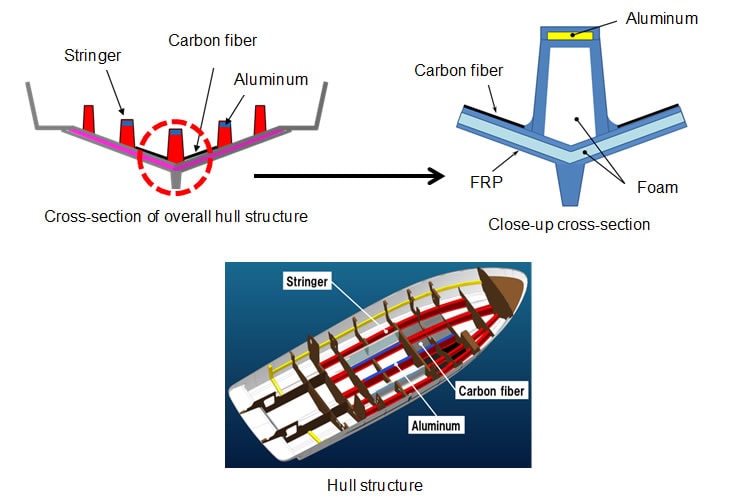 Stringer
Carbon fiber
Aluminum
Cross-section of overall hull structure

Aluminum
Carbon fiber
FRP
Foam
Close-up cross-section

Stringer
Carbon fiber
Aluminum
Hull structure