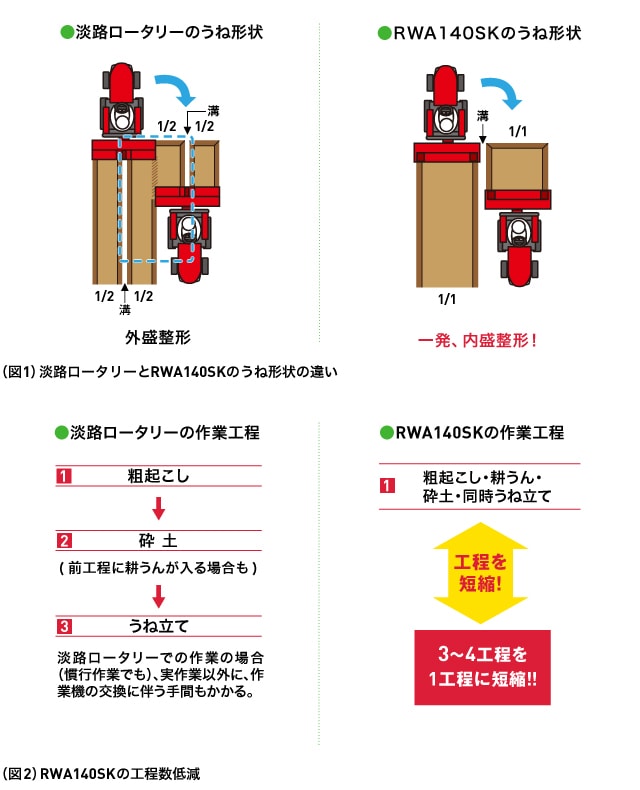 ●淡路ロータリーのうね形状

溝
1/2 1/2

1/2 1/2
溝

外盛整形

●RWA140SKのうね形状

溝
1/1

1/1

一発、内盛整形！

(図1) 淡路ロータリーとRWA140SKのうね形状の違い

●淡路ロータリーの作業工程

1 粗起こし

2 砕 土

( 前工程に耕うんが入る場合も )

3 うね立て

淡路ロータリーでの作業の場合(慣行作業でも)、実作業以外に、作業機の交換に伴う手間もかかる。

●RWA140SKの作業工程

1 粗起こし・耕うん・砕土・同時うね立て

工程を短縮!

3〜4工程を1工程に短縮!!

(図2) RWA140SKの工程数低減