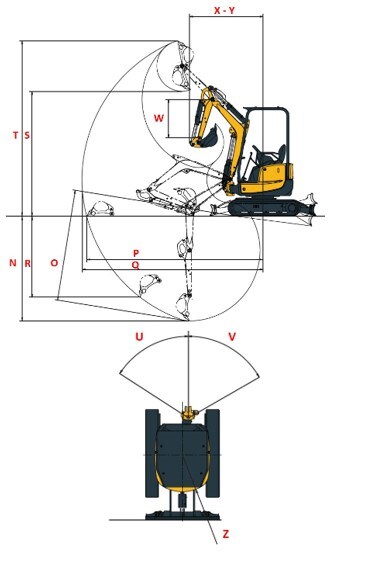 X - Y

W

T S

P

Q

N R O

U V

Z