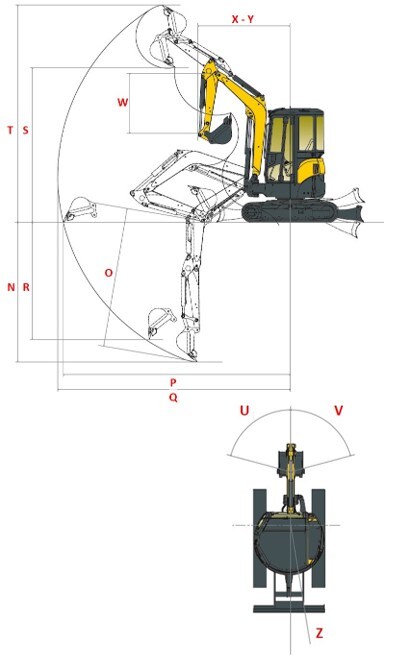 X - Y

W

T S

O

N R

P
Q

U V

Z