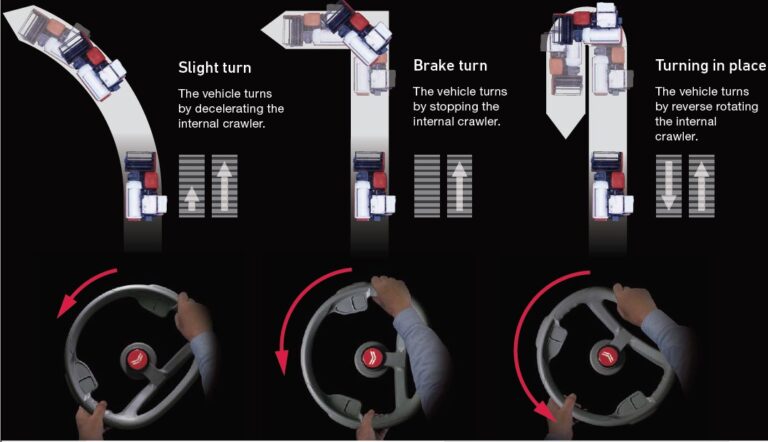 Slight turn
The vehicle turns by decelerating the internal crawler.

Brake turn
The vehicle turns by stopping the internal crawler.

Turning in place
The vehicle turns by reverse rotating the internal crawler.