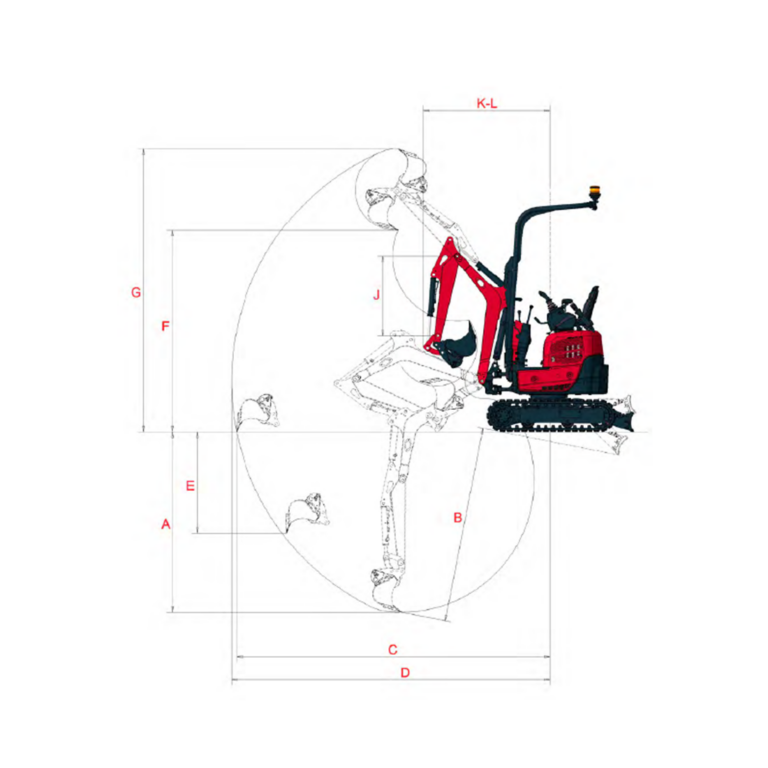 K-L

G

F

J

E

A

B

C

D